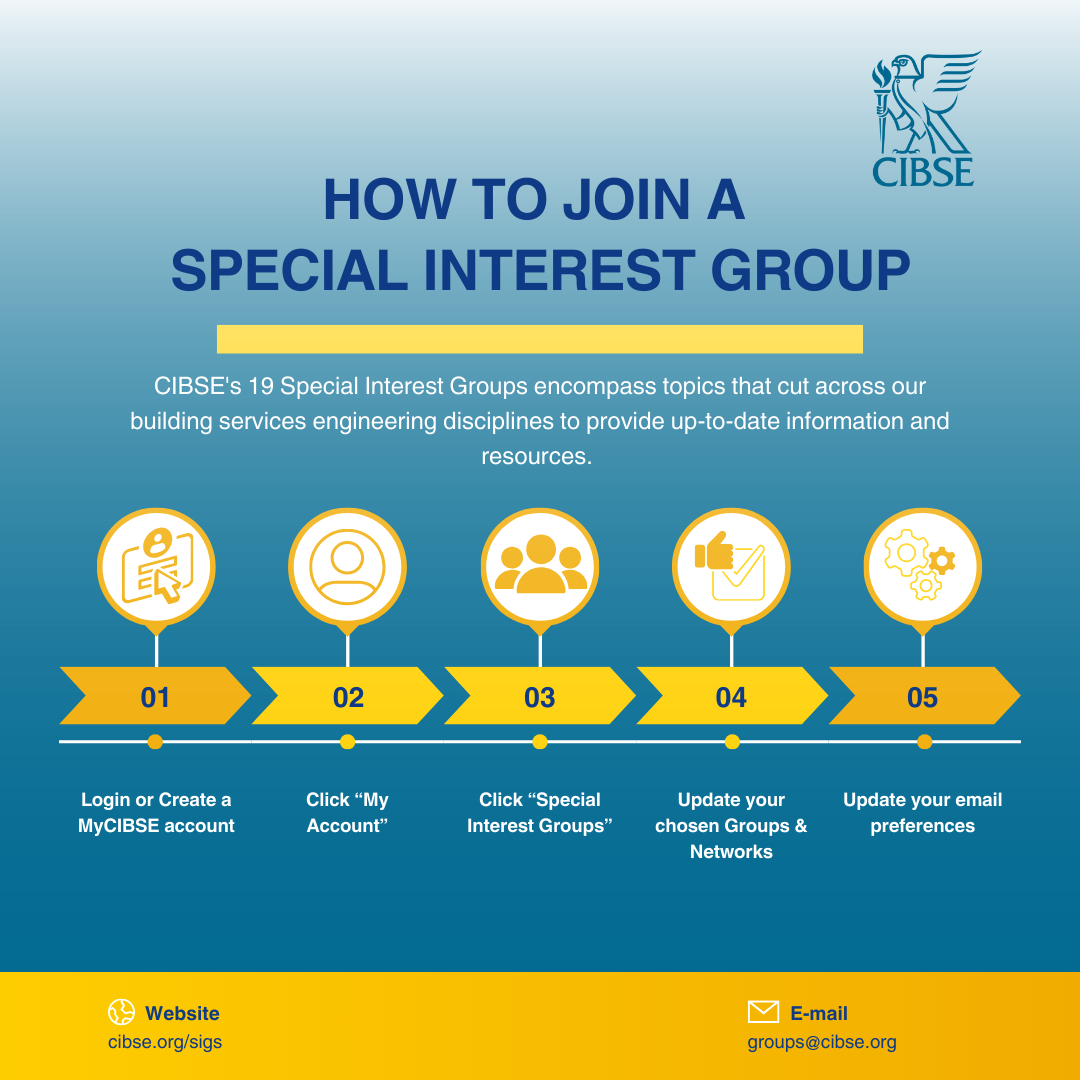 CIBSE

HOW TO JOIN A SPECIAL INTEREST GROUP

CIBSE's 19 Special Interest Groups encompass topics that cut across our building services engineering disciplines to provide up-to-date information and resources.

01

02

03

04

05

Login or Create a MyCIBSE account

Click “My Account”

Click “Special Interest Groups”

Update your chosen Groups & Networks

Update your email preferences

Website
cibse.org/sigs

E-mail
groups@cibse.org